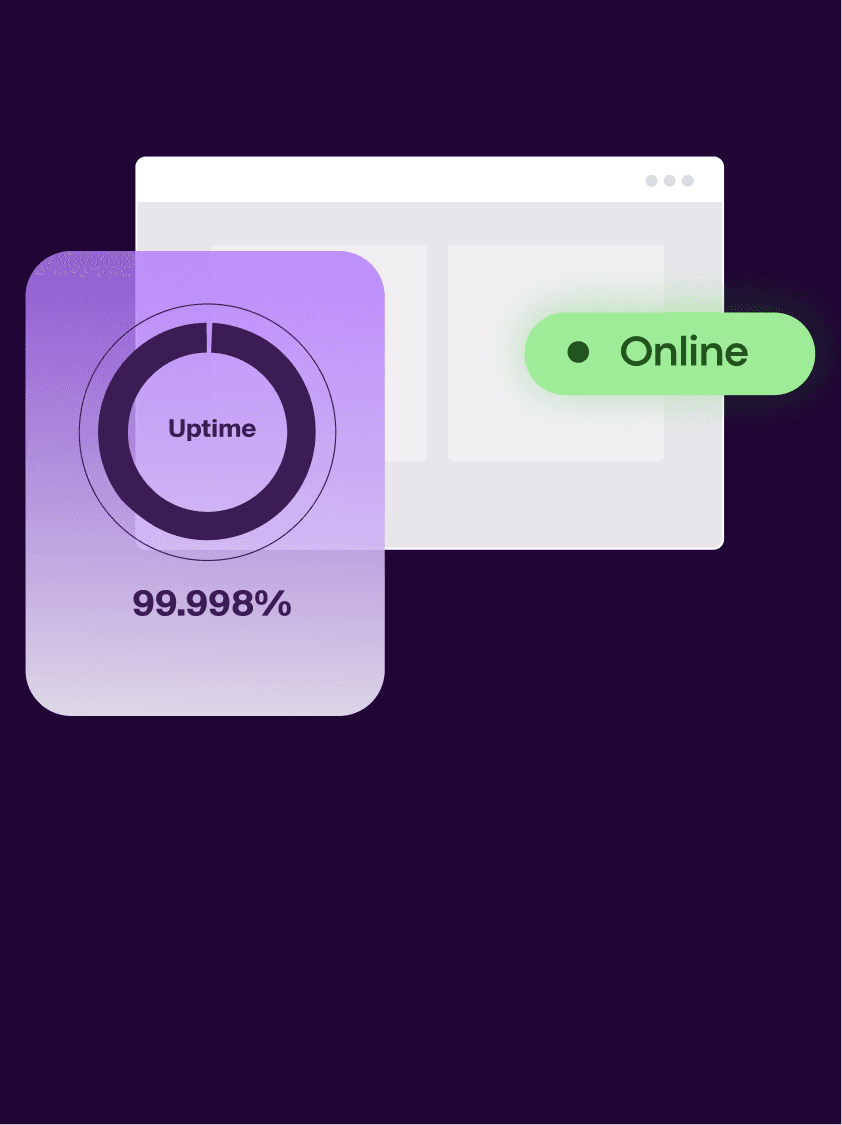 Online

Uptime

99.998%